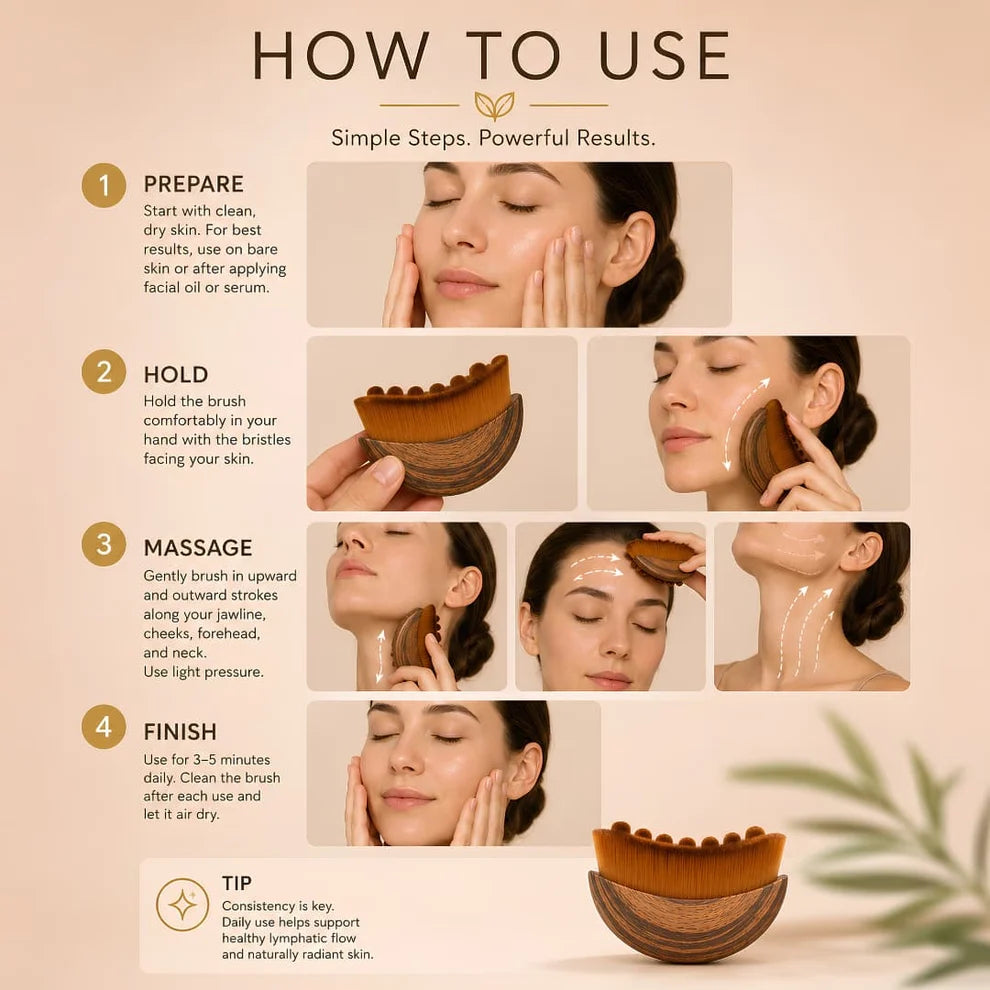 HOW TO USE

Simple Steps. Powerful Results.

1 PREPARE

Start with clean, dry skin. For best results, use on bare skin or after applying facial oil or serum.

2 HOLD

Hold the brush comfortably in your hand with the bristles facing your skin.

3 MASSAGE

Gently brush in upward and outward strokes along your jawline, cheeks, forehead, and neck. Use light pressure.

4 FINISH

Use for 3–5 minutes daily. Clean the brush after each use and let it air dry.

TIP

Consistency is key. Daily use helps support healthy lymphatic flow and naturally radiant skin.