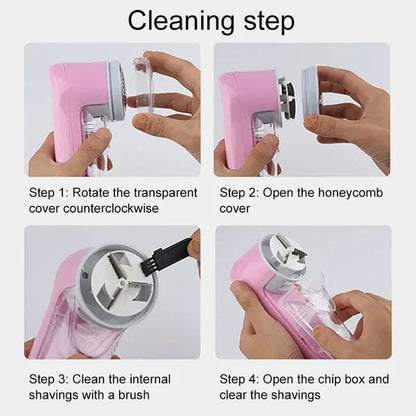 Cleaning step

Step 1: Rotate the transparent cover counterclockwise

Step 2: Open the honeycomb cover

Step 3: Clean the internal shavings with a brush

Step 4: Open the chip box and clear the shavings