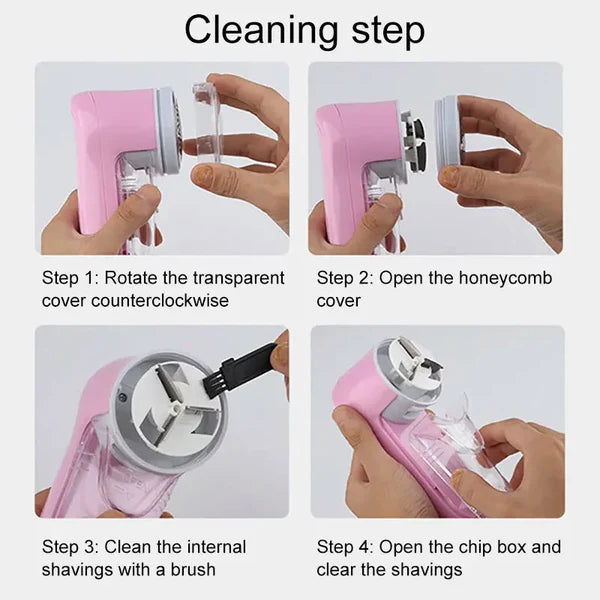 Cleaning step

Step 1: Rotate the transparent cover counterclockwise

Step 2: Open the honeycomb cover

Step 3: Clean the internal shavings with a brush

Step 4: Open the chip box and clear the shavings