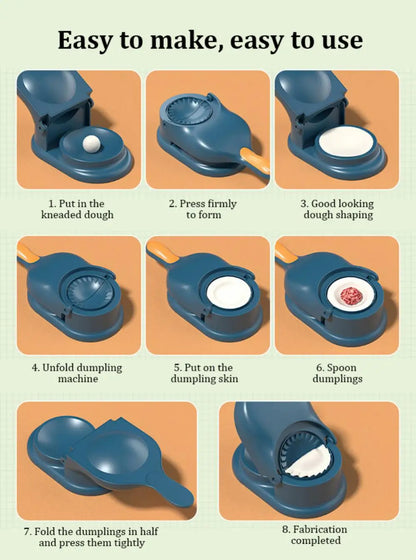 Easy to make, easy to use

1. Put in the kneaded dough

2. Press firmly to form

3. Good looking dough shaping

4. Unfold dumpling machine

5. Put on the dumpling skin

6. Spoon dumplings

7. Fold the dumplings in half and press them tightly

8. Fabrication completed